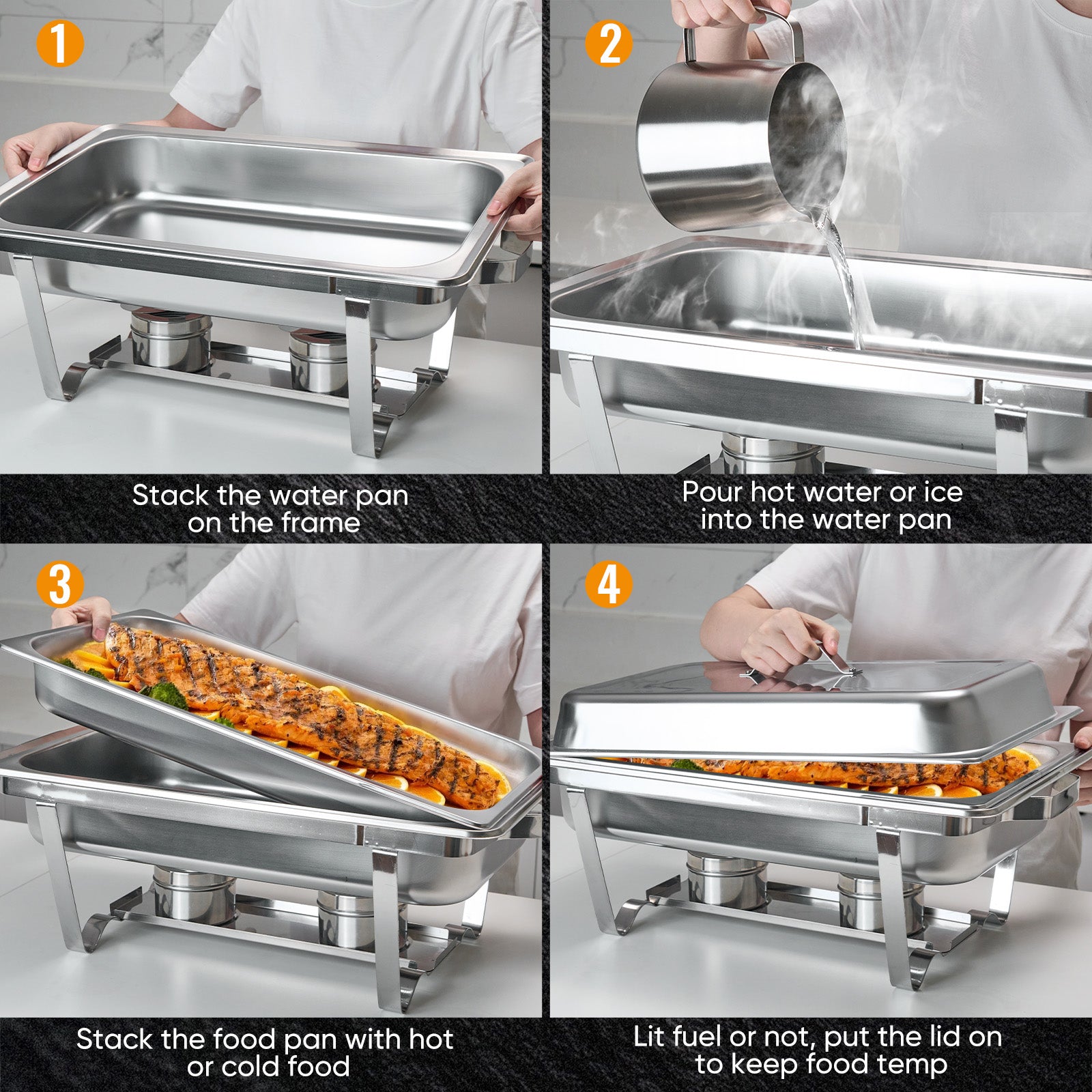 1

Stack the water pan on the frame

2

Pour hot water or ice into the water pan

3

Stack the food pan with hot or cold food

4

Lit fuel or not, put the lid on to keep food temp